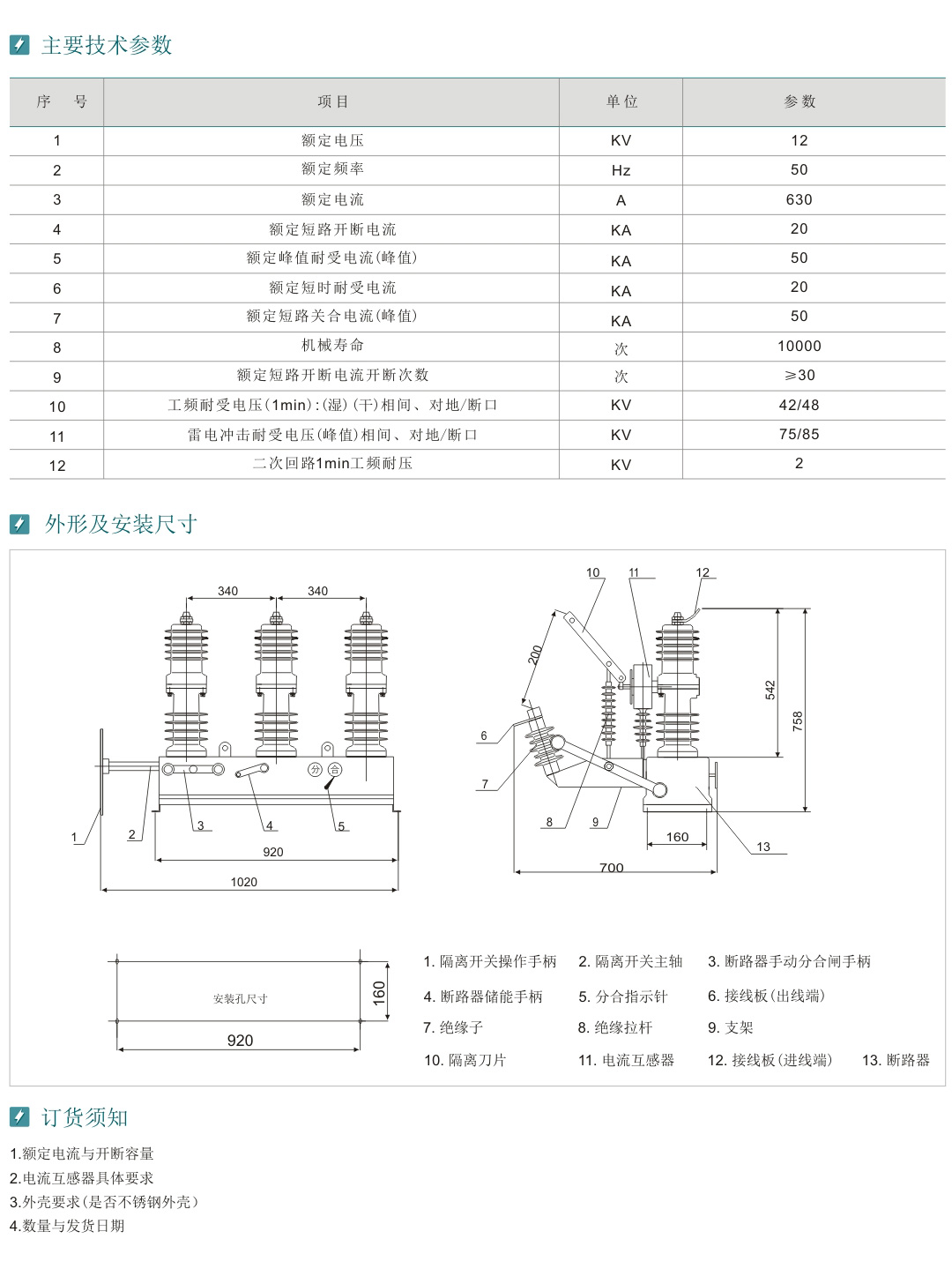 主要技术参数

| 序　号 | 项目 | 单位 | 参数 |
|---|---|---|---|
| 1 | 额定电压 | KV | 12 |
| 2 | 额定频率 | Hz | 50 |
| 3 | 额定电流 | A | 630 |
| 4 | 额定短路开断电流 | KA | 20 |
| 5 | 额定峰值耐受电流(峰值) | KA | 50 |
| 6 | 额定短时耐受电流 | KA | 20 |
| 7 | 额定短路关合电流(峰值) | KA | 50 |
| 8 | 机械寿命 | 次 | 10000 |
| 9 | 额定短路开断电流开断次数 | 次 | ≥30 |
| 10 | 工频耐受电压(1min):(湿)(干)相间、对地/断口 | KV | 42/48 |
| 11 | 雷电冲击耐受电压(峰值)相间、对地/断口 | KV | 75/85 |
| 12 | 二次回路1min工频耐压 | KV | 2 |

外形及安装尺寸

340 340 分 合 1 2 3 4 5 920 1020

10 11 12 200 542 758 6 7 8 9 160 13 700

安装孔尺寸 160 920

1. 隔离开关操作手柄
2. 隔离开关主轴
3. 断路器手动分合闸手柄
4. 断路器储能手柄
5. 分合指示针
6. 接线板(出线端)
7. 绝缘子
8. 绝缘拉杆
9. 支架
10. 隔离刀片
11. 电流互感器
12. 接线板(进线端)
13. 断路器

订货须知

1.额定电流与开断容量
2.电流互感器具体要求
3.外壳要求(是否不锈钢外壳)
4.数量与发货日期